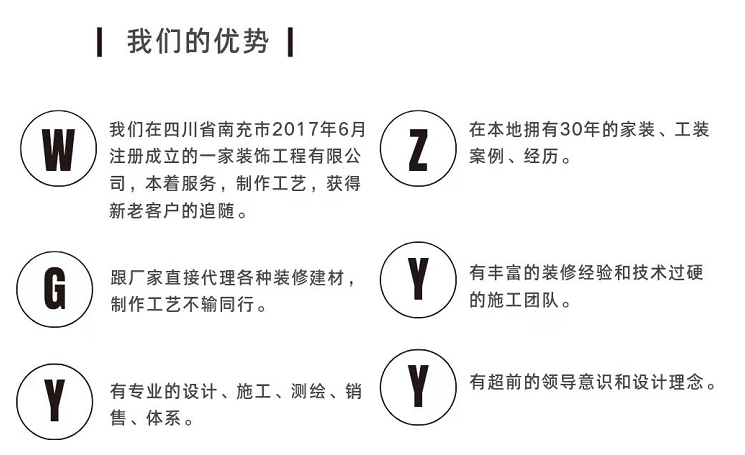 我们的优势

W

我们在四川省南充市2017年6月注册成立的一家装饰工程有限公司，本着服务，制作工艺，获得新老客户的追随。

G

跟厂家直接代理各种装修建材，制作工艺不输同行。

Y

有专业的设计、施工、测绘、销售、体系。

Z

在本地拥有30年的家装、工装案例、经历。

Y

有丰富的装修经验和技术过硬的施工团队。

Y

有超前的领导意识和设计理念。